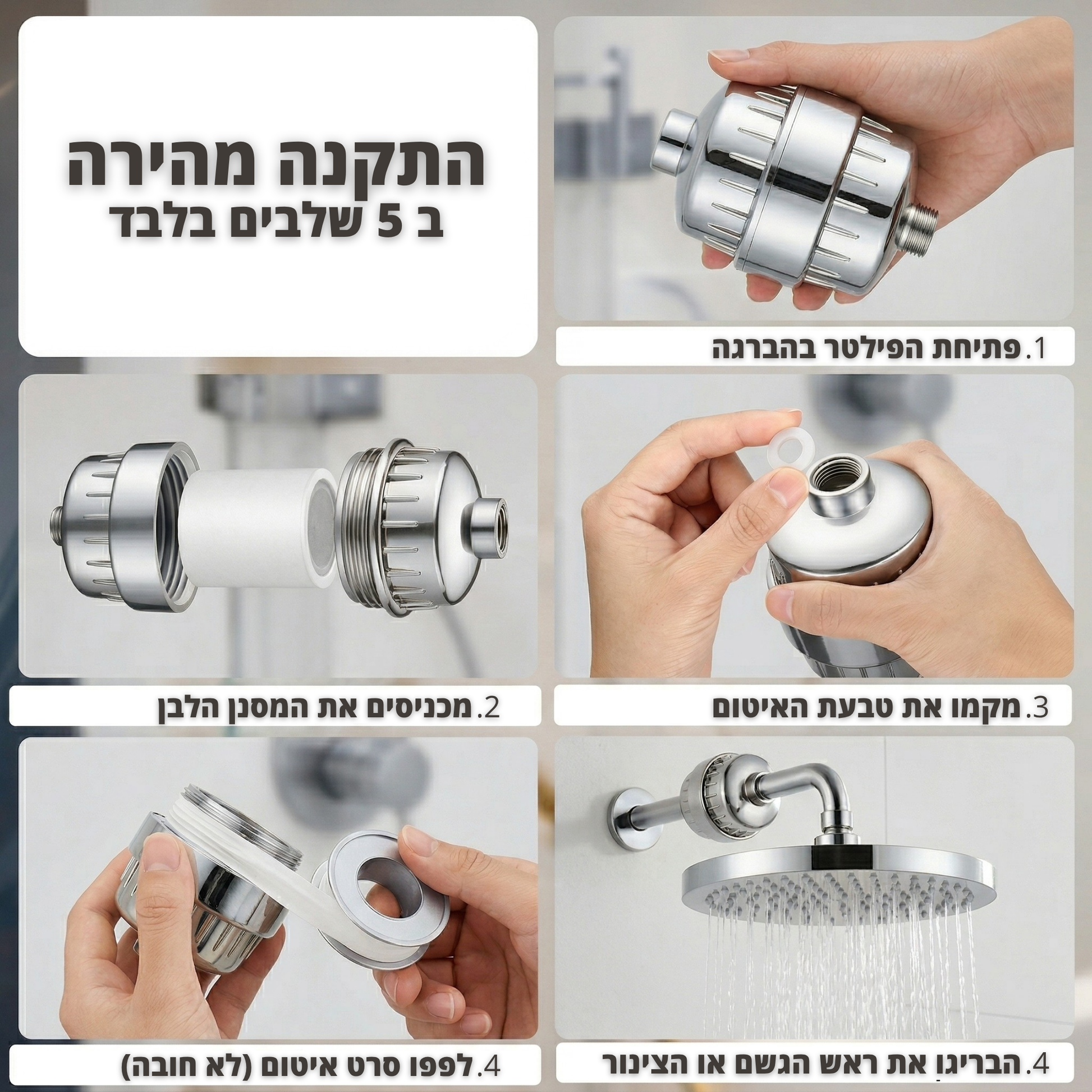 התקנה מהירה
ב 5 שלבים בלבד

1. פתיחת הפילטר בהברגה

2. מכניסים את המסנן הלבן

3. מקמו את טבעת האיטום

4. לפפו סרט איטום (לא חובה)

4. הבריגו את ראש הגשם או הצינור